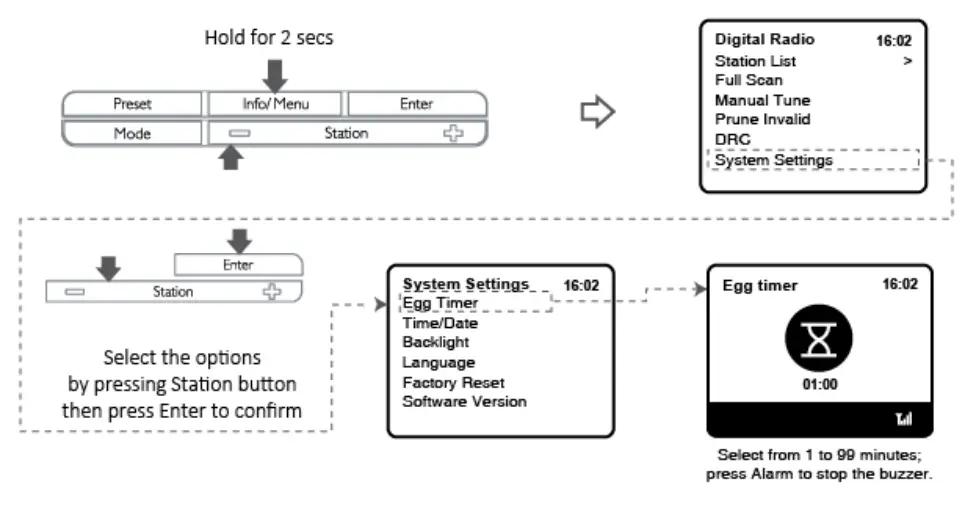 Hold for 2 secs

Preset
Info/ Menu
Enter
Mode
Station

Digital Radio 16:02
Station List >
Full Scan
Manual Tune
Prune Invalid
DRC
System Settings

Enter
Station

Select the options
by pressing Station button
then press Enter to confirm

System Settings 16:02
Egg Timer
Time/Date
Backlight
Language
Factory Reset
Software Version

Egg timer 16:02
01:00

Select from 1 to 99 minutes;
press Alarm to stop the buzzer.