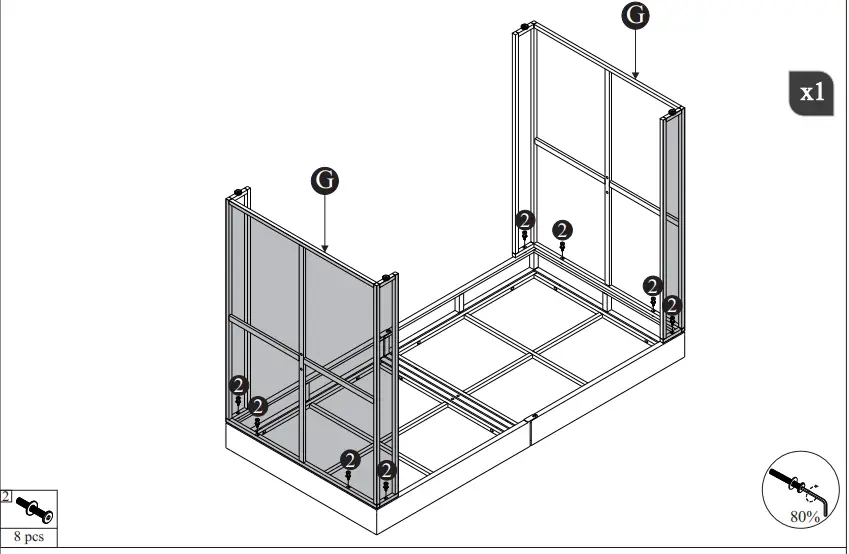 G

x1

G

2

2

2

2

2

2

2

2

2

8 pcs

80%