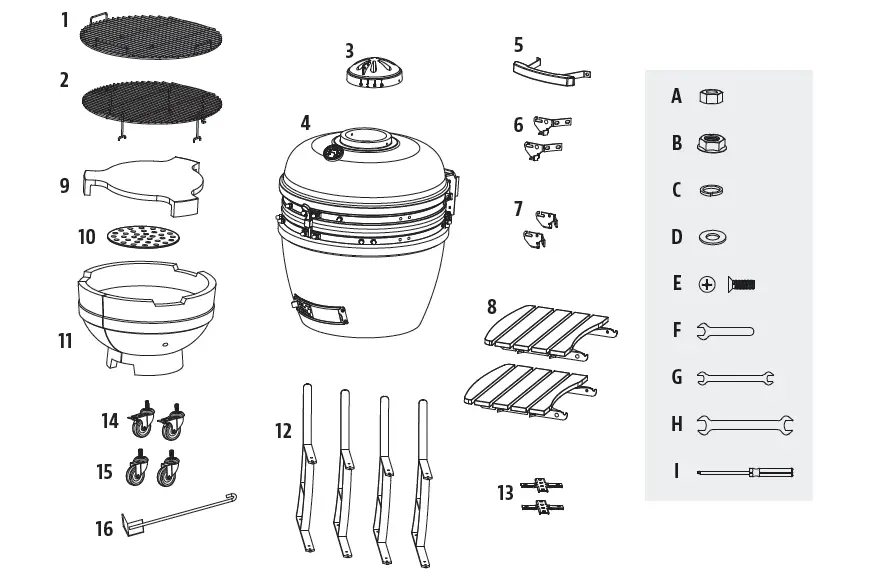 1
2
9
10
11
14
15
16
3
4
12
5
6
7
8
13
A
B
C
D
E
F
G
H
I