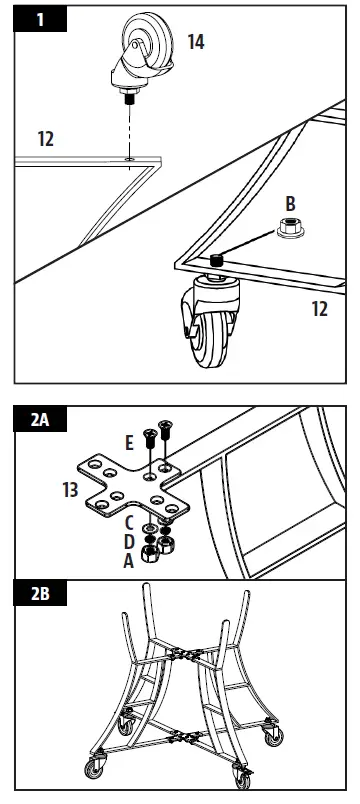 1

14

12

B

12

2A

E

13

C

D

A

2B