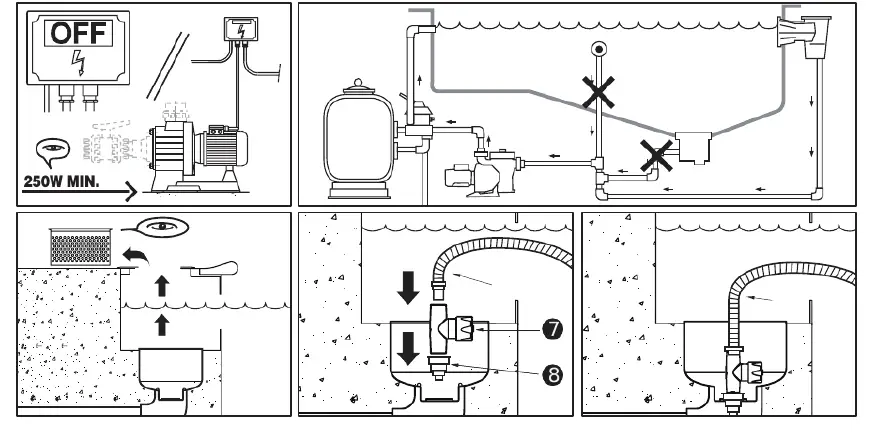 OFF

250W MIN.

7

8