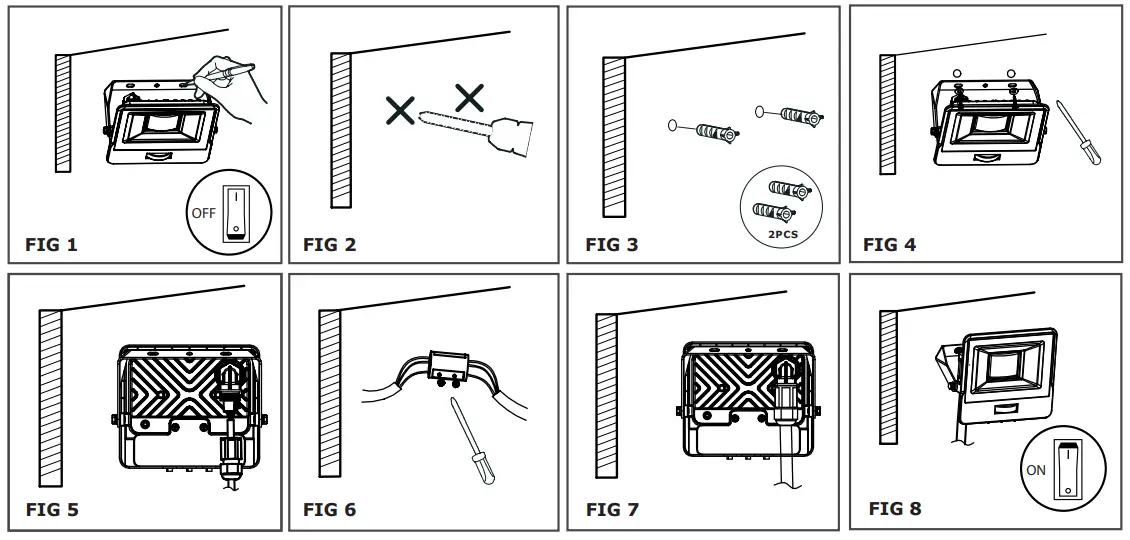 OFF
FIG 1

FIG 2

2PCS
FIG 3

FIG 4

FIG 5

FIG 6

FIG 7

ON
FIG 8