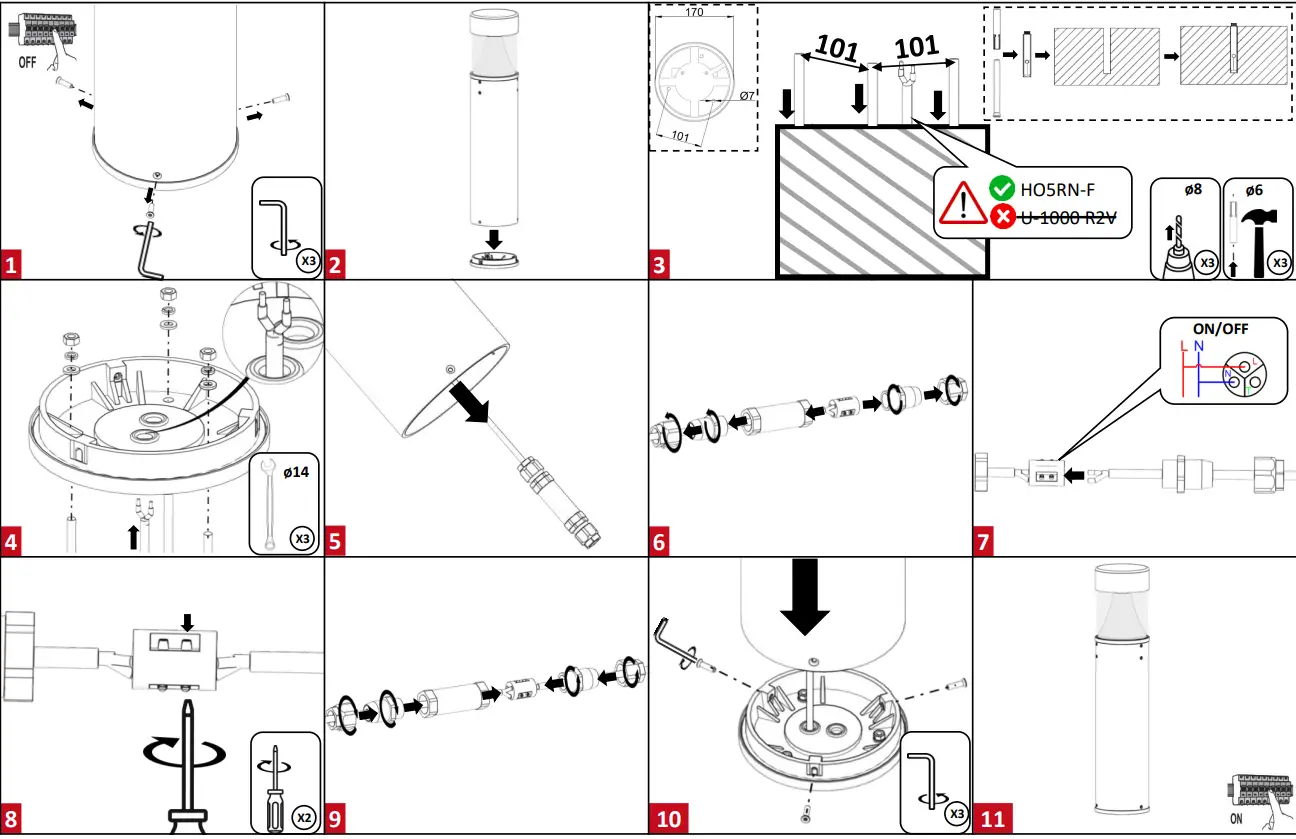 OFF

X3

1

2

170

Ø7

101

101 101

HO5RN-F

U-1000 R2V

ø8

X3

ø6

X3

3

ø14

X3

4

5

6

ON/OFF

L N

N L

7

X2

8

9

X3

10

ON

11