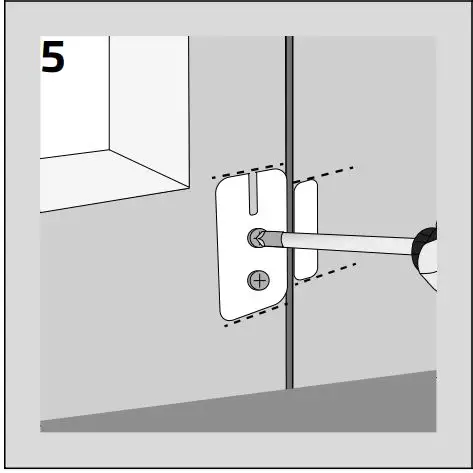 5