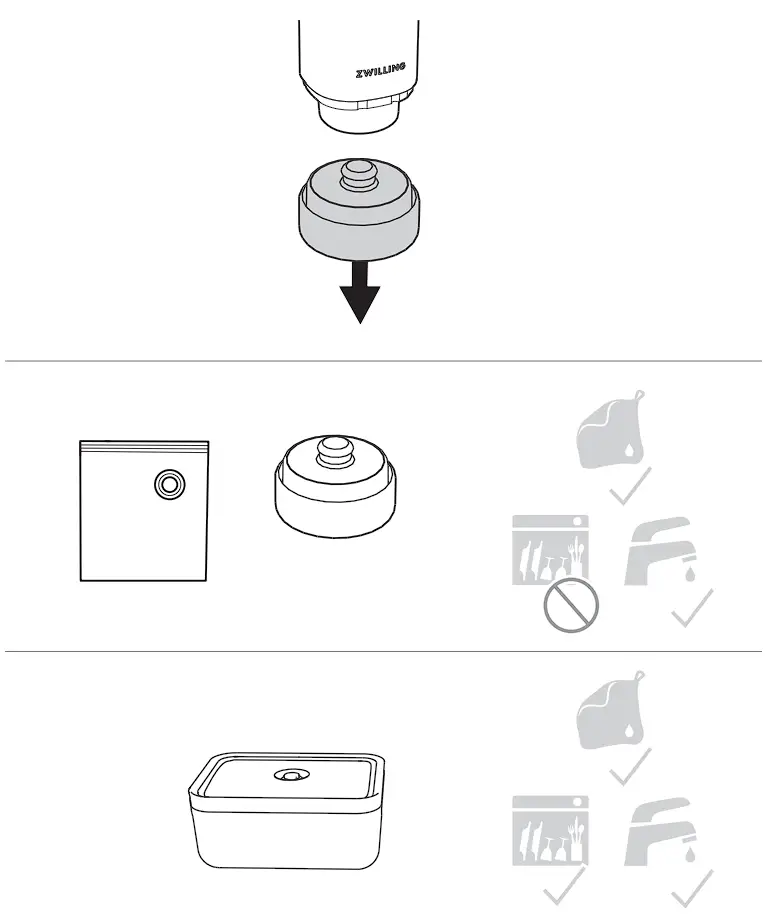 ZWILLING