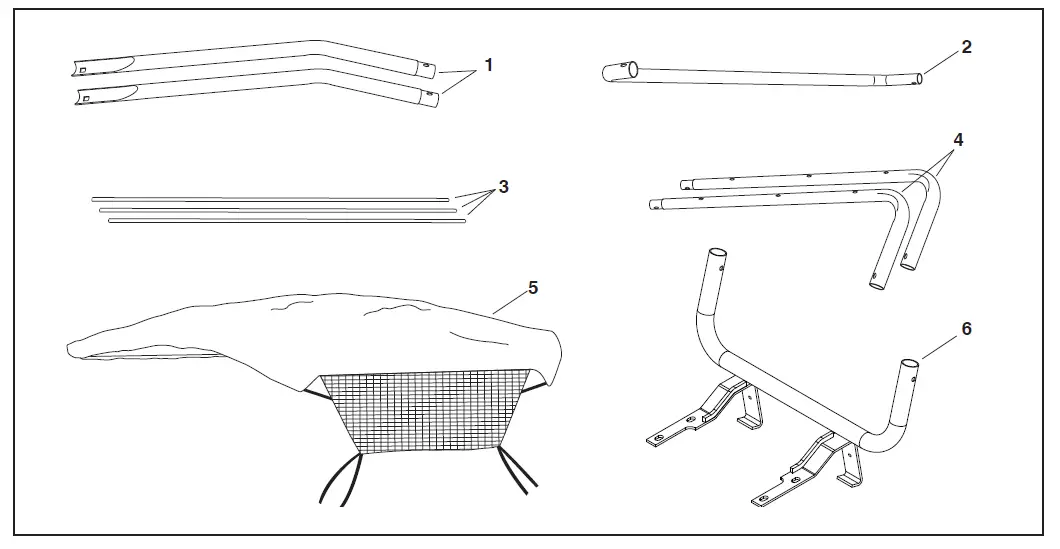 1
2
3
4
5
6