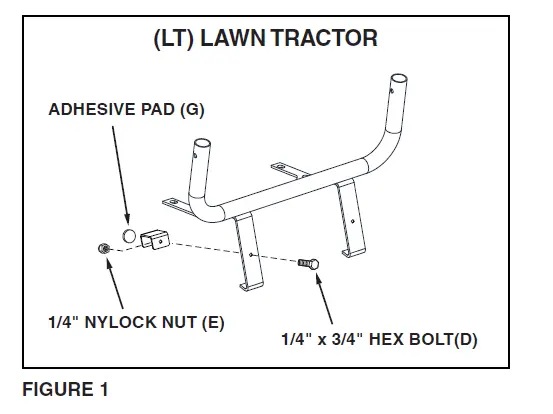 (LT) LAWN TRACTOR

ADHESIVE PAD (G)

1/4" NYLOCK NUT (E)

1/4" x 3/4" HEX BOLT(D)

FIGURE 1