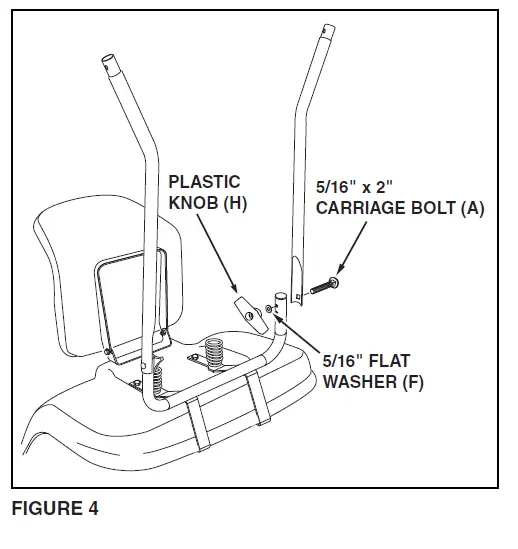 PLASTIC KNOB (H)

5/16" x 2" CARRIAGE BOLT (A)

5/16" FLAT WASHER (F)

FIGURE 4