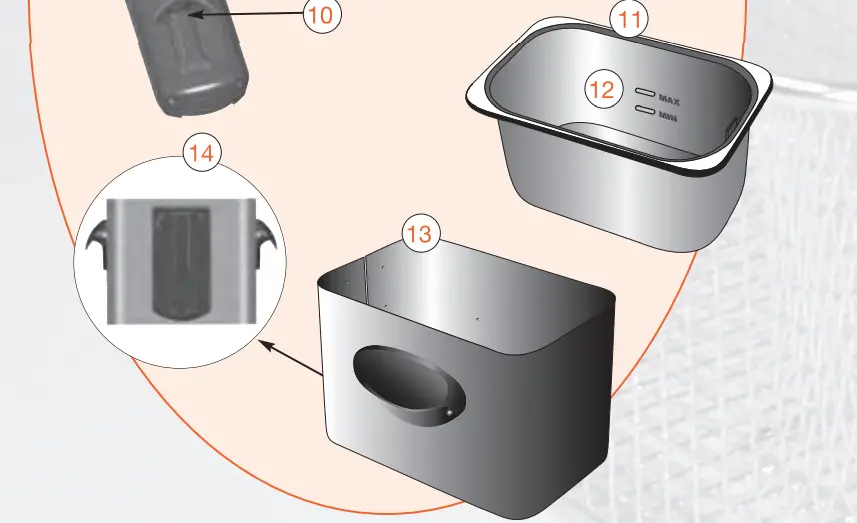 10
11
12
MAX
MIN
14
13