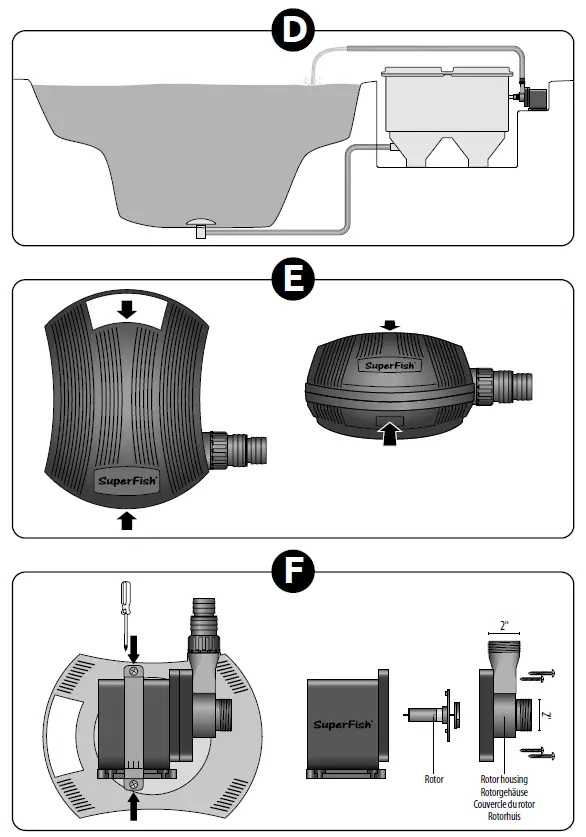 D

E

SuperFish

SuperFish

F

SuperFish

Rotor

2"

2"

Rotor housing
Rotorgehäuse
Couvercle du rotor
Rotorhuis