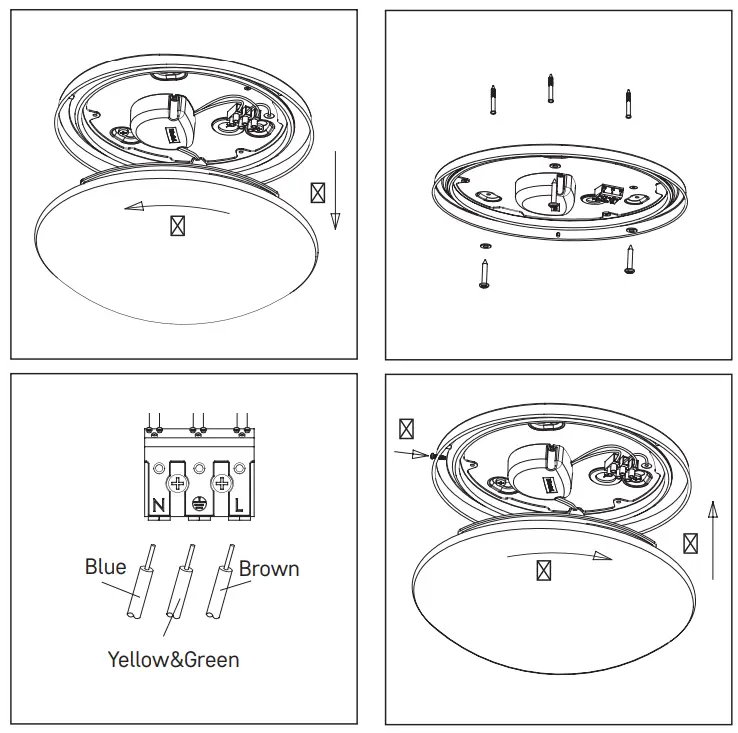 N
L
Blue
Brown
Yellow&Green