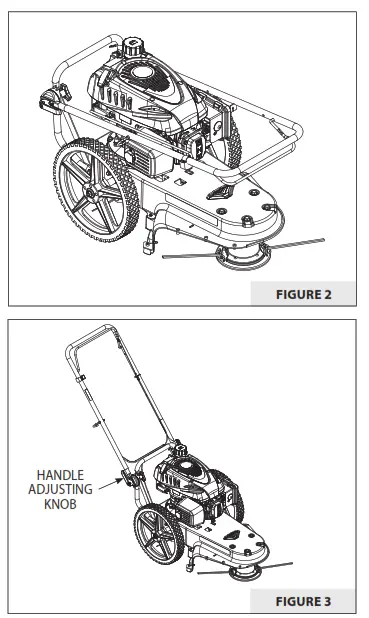 FIGURE 2

HANDLE ADJUSTING KNOB

FIGURE 3