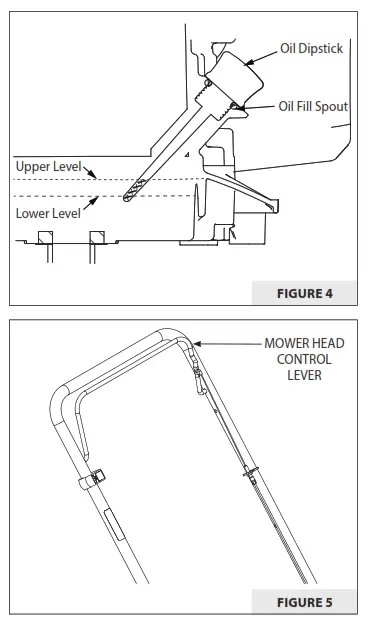 Oil Dipstick

Oil Fill Spout

Upper Level

Lower Level

FIGURE 4

MOWER HEAD CONTROL LEVER

FIGURE 5