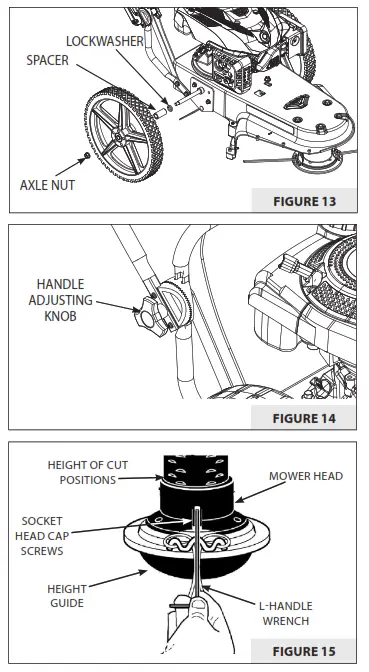 LOCKWASHER
SPACER
AXLE NUT
FIGURE 13

HANDLE ADJUSTING KNOB
FIGURE 14

HEIGHT OF CUT POSITIONS
MOWER HEAD
SOCKET HEAD CAP SCREWS
HEIGHT GUIDE
L-HANDLE WRENCH
FIGURE 15