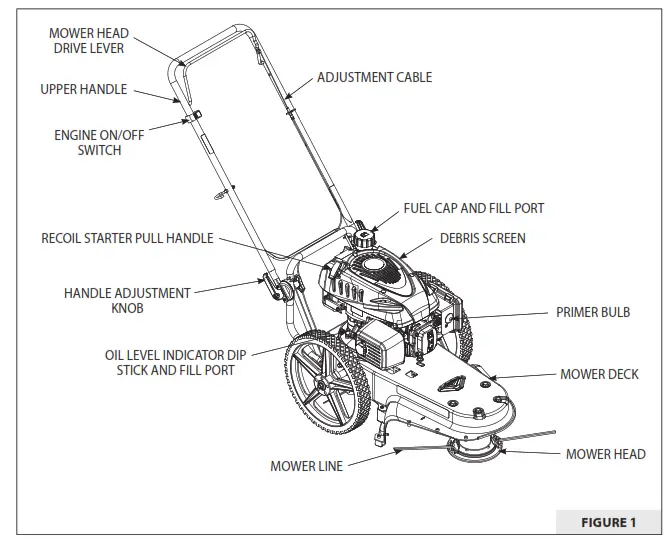 MOWER HEAD DRIVE LEVER

UPPER HANDLE

ENGINE ON/OFF SWITCH

ADJUSTMENT CABLE

FUEL CAP AND FILL PORT

RECOIL STARTER PULL HANDLE

DEBRIS SCREEN

HANDLE ADJUSTMENT KNOB

PRIMER BULB

OIL LEVEL INDICATOR DIP STICK AND FILL PORT

MOWER DECK

MOWER LINE

MOWER HEAD

FIGURE 1