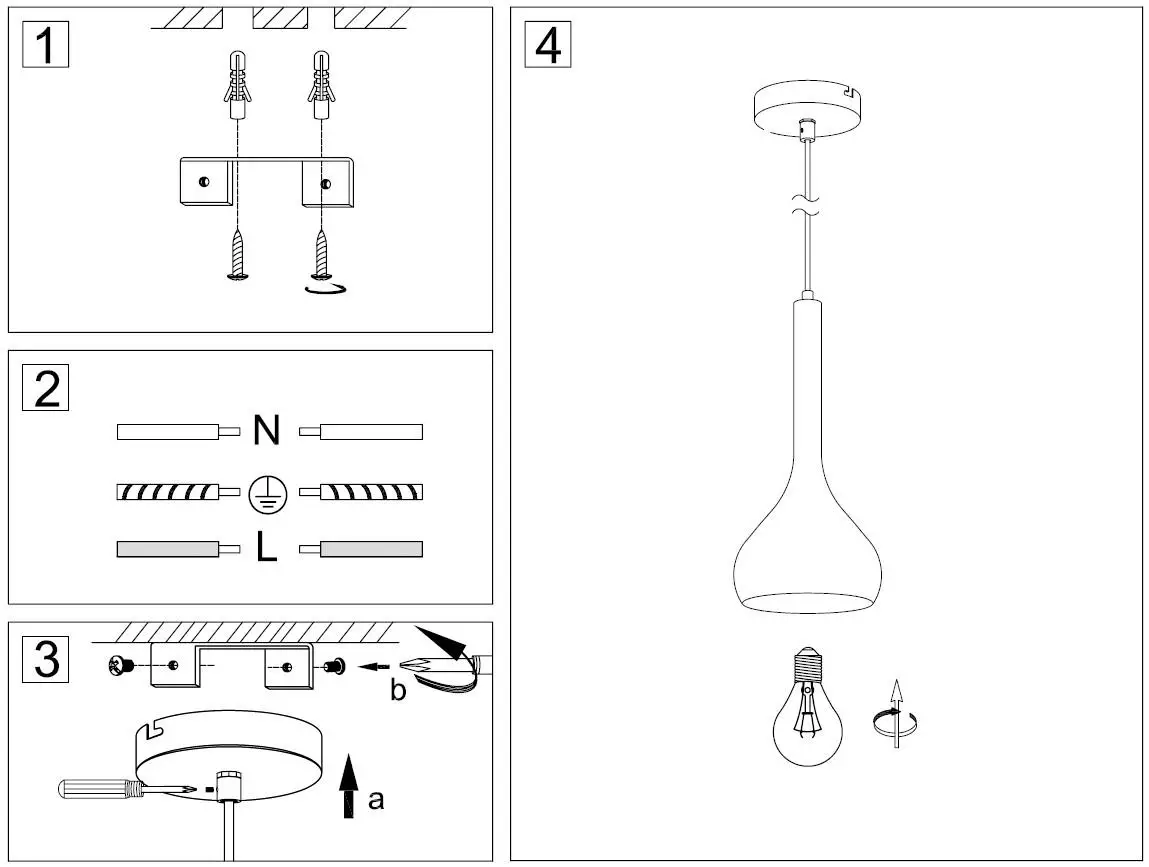 1

2

N

L

3

b

a

4