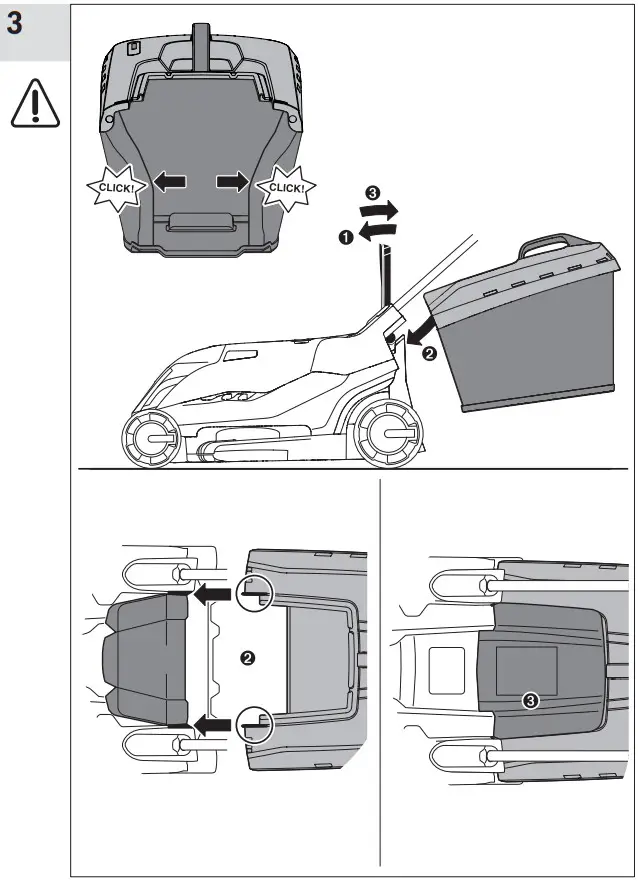 3

CLICK!
CLICK!

3
1
2

2

3