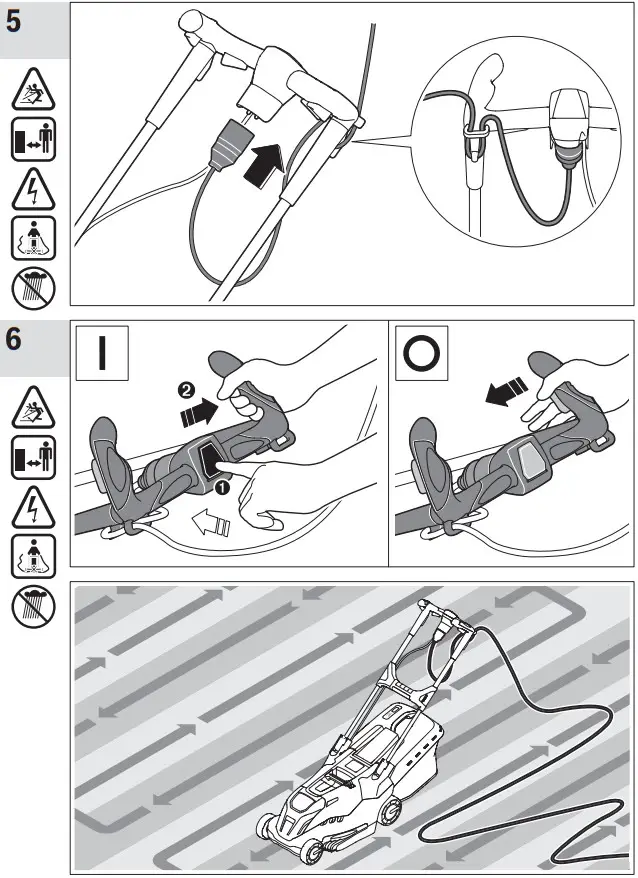 5

6

I

O

❷

❶