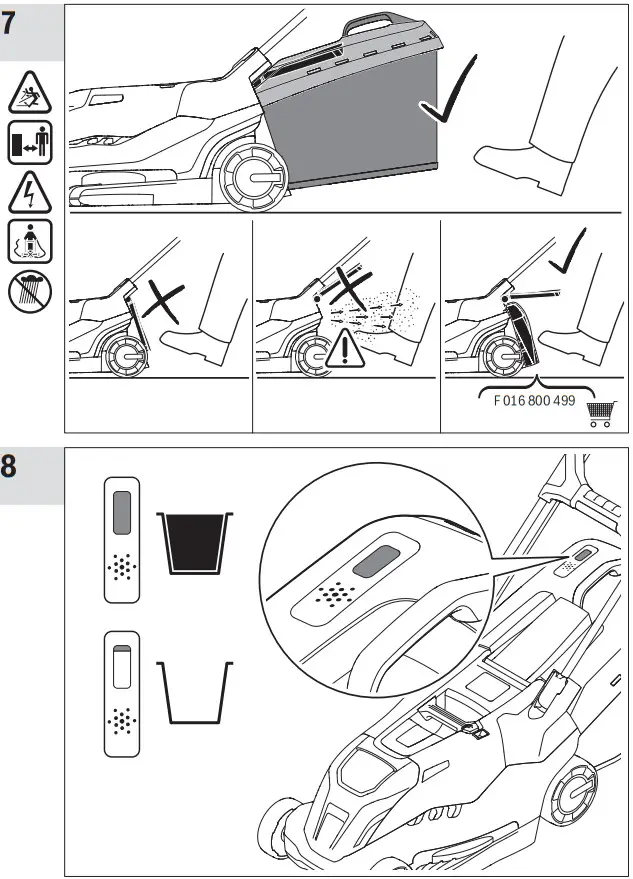 7

F 016 800 499

8