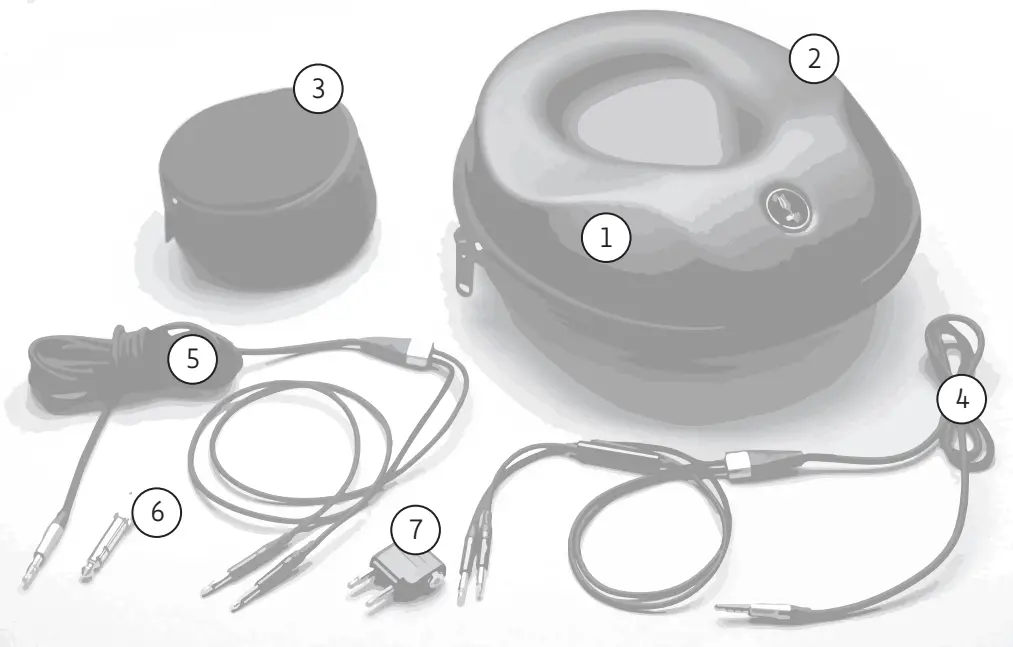 3
2
1
5
4
6
7