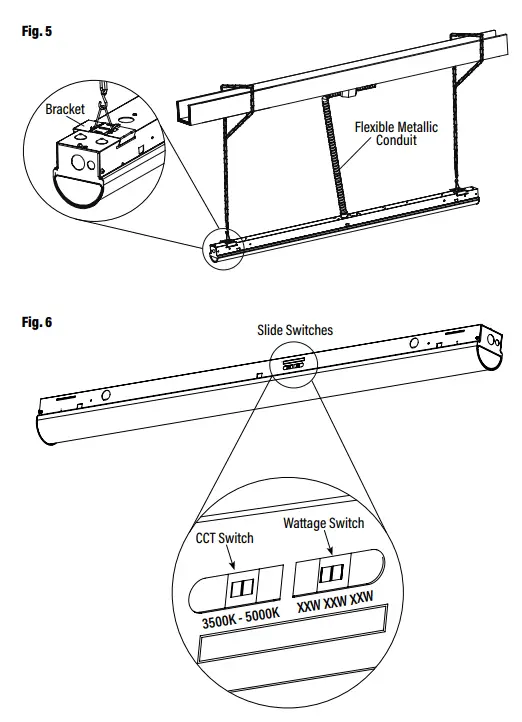 Fig. 5

Bracket

Flexible Metallic Conduit

Fig. 6

Slide Switches

CCT Switch

Wattage Switch

3500K - 5000K

XXW XXW XXW