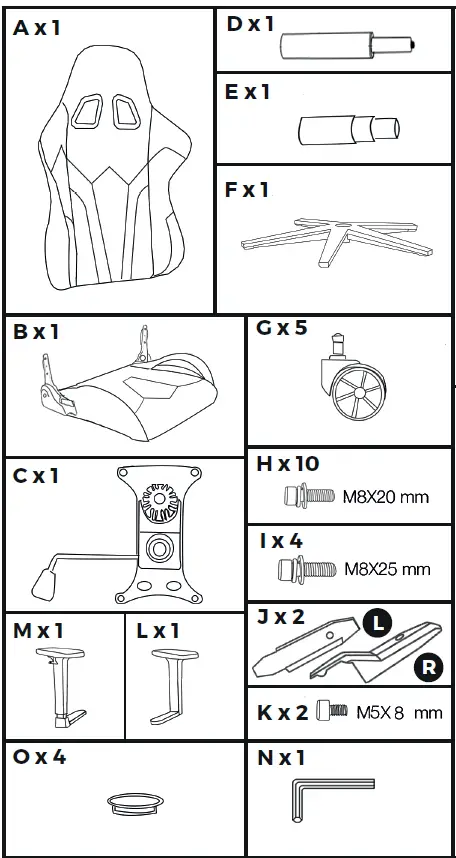 A x 1

D x 1

E x 1

F x 1

B x 1

G x 5

C x 1

H x 10

M8X20 mm

I x 4

M8X25 mm

M x 1

L x 1

J x 2

L

R

K x 2

M5X 8 mm

O x 4

N x 1