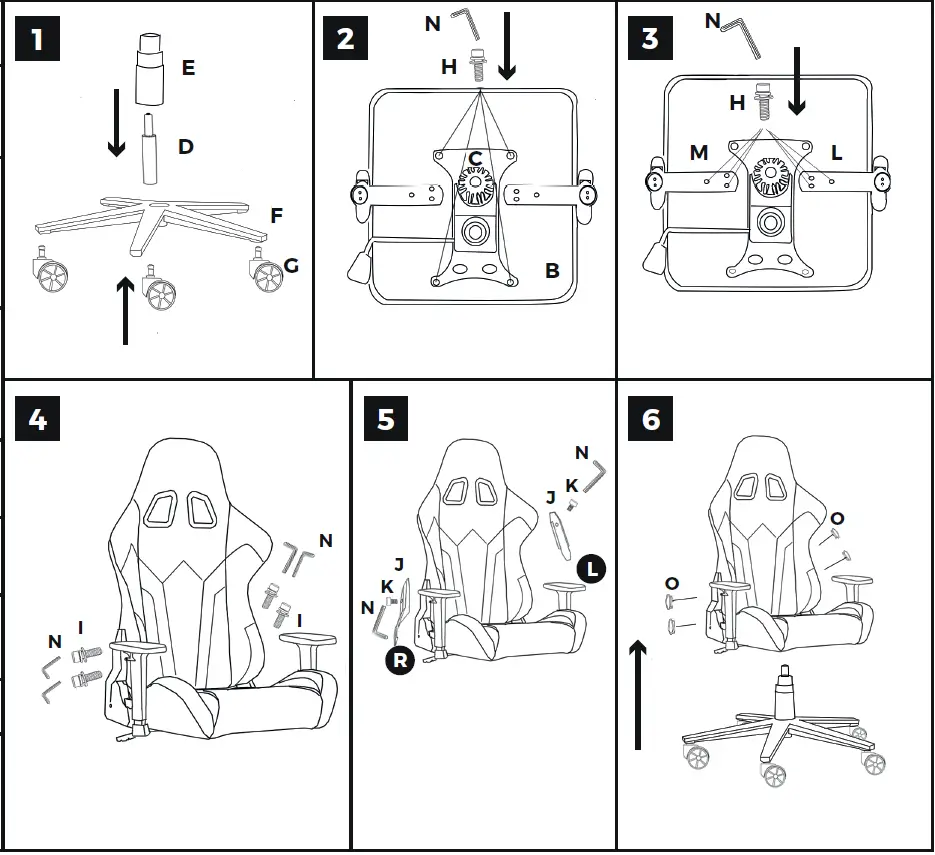 1
E
D
F
G

2
N
H
C
B

3
N
H
M
L

4
N
I
N
I

5
N
K
J
L
J
K
N
R

6
O
O