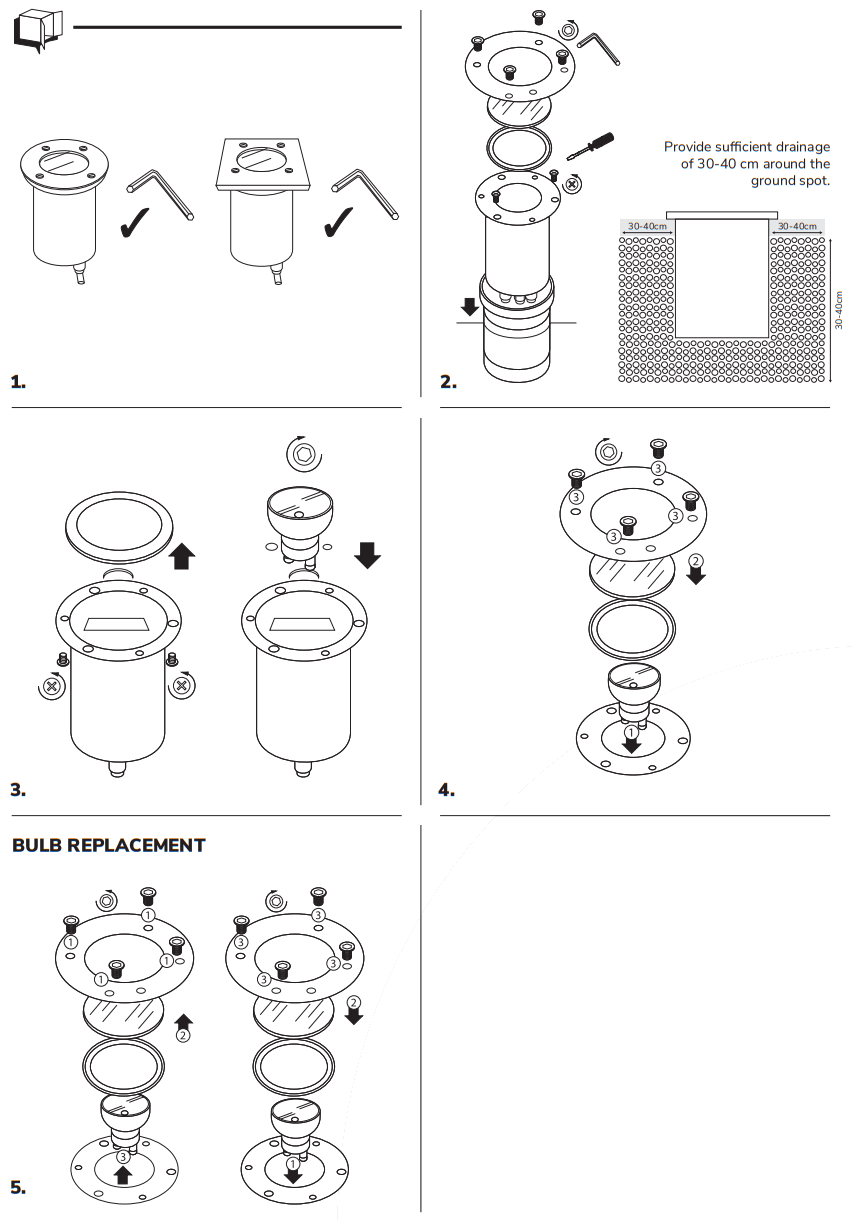 1.

Provide sufficient drainage of 30-40 cm around the ground spot.

30-40cm

30-40cm

30-40cm

2.

3.

3

3

3

3

2

1

4.

BULB REPLACEMENT

1

1

1

1

2

3

3

3

3

3

2

1

5.