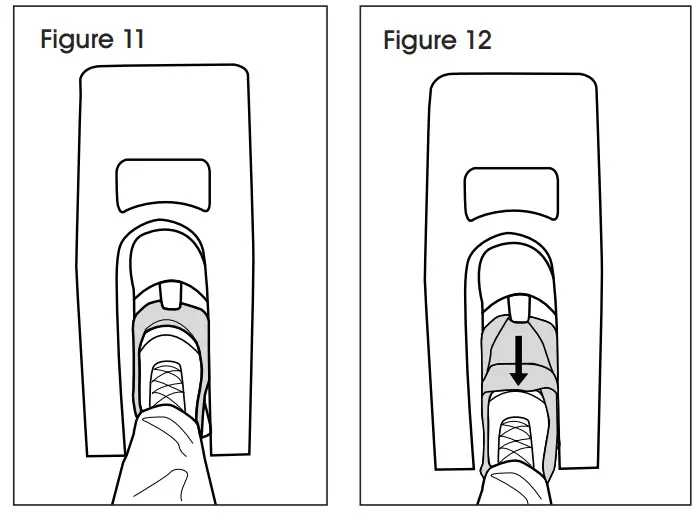 Figure 11

Figure 12