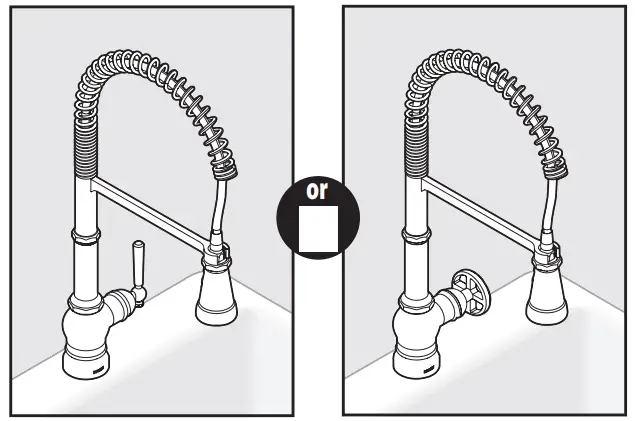 or