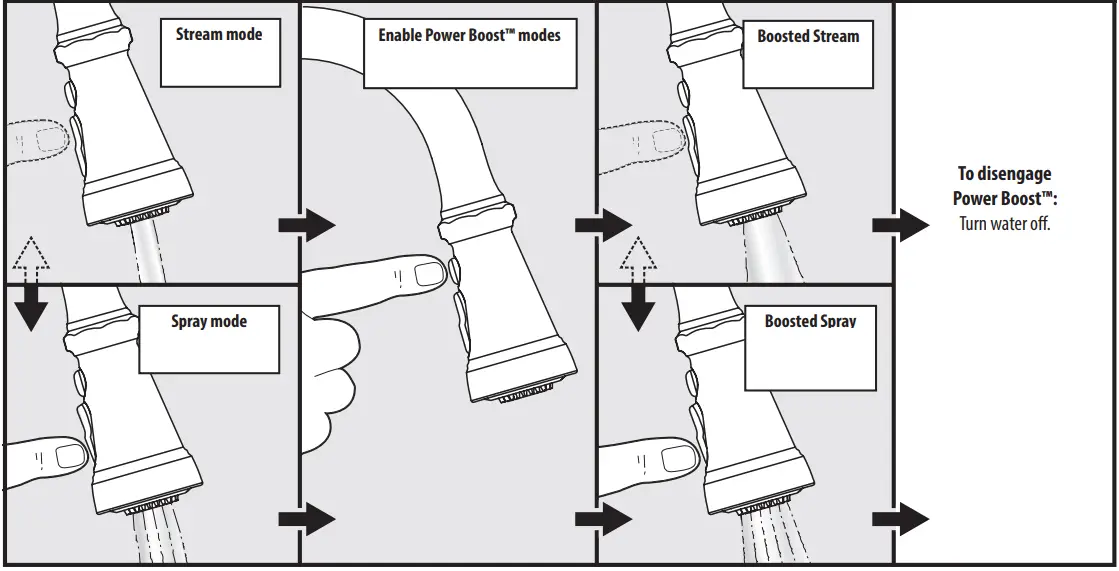 Stream mode

Spray mode

Enable Power Boost™ modes

Boosted Stream

Boosted Spray

To disengage Power Boost™:
Turn water off.