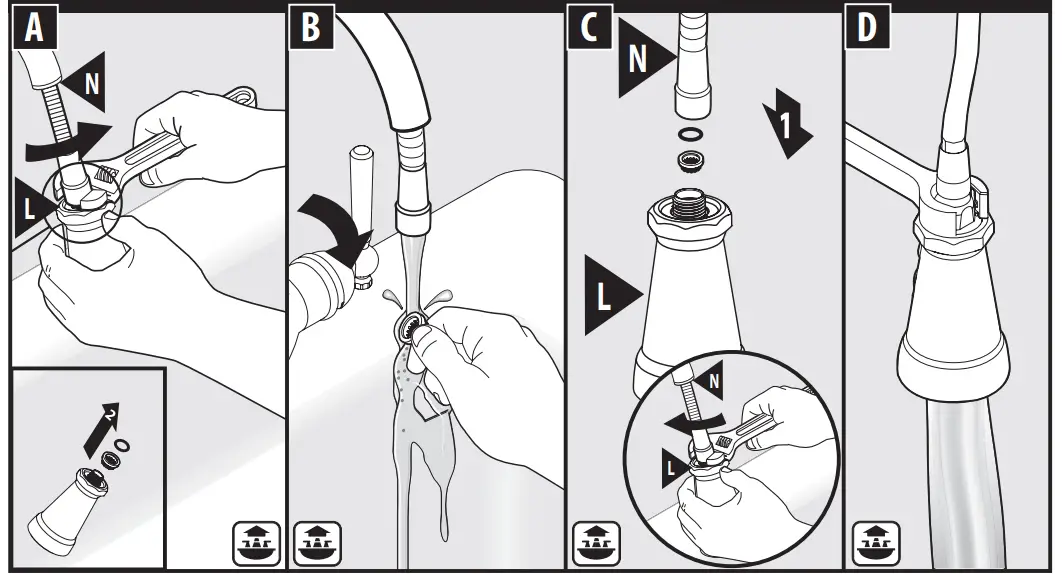 A
N
L
2
B
C
N
1
L
N
L
D