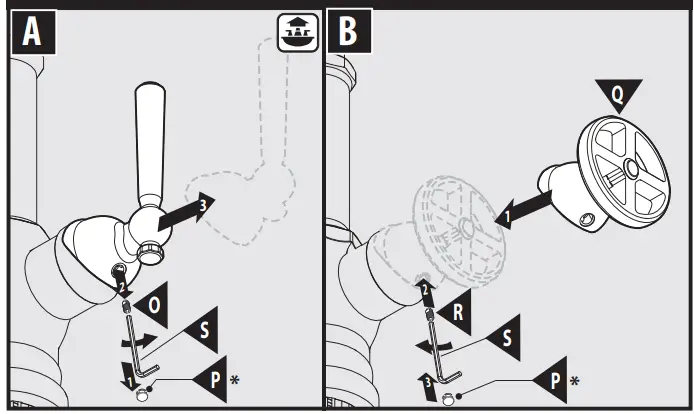 A

3

2

O

S

1

P *

B

Q

1

2

R

S

3

P *