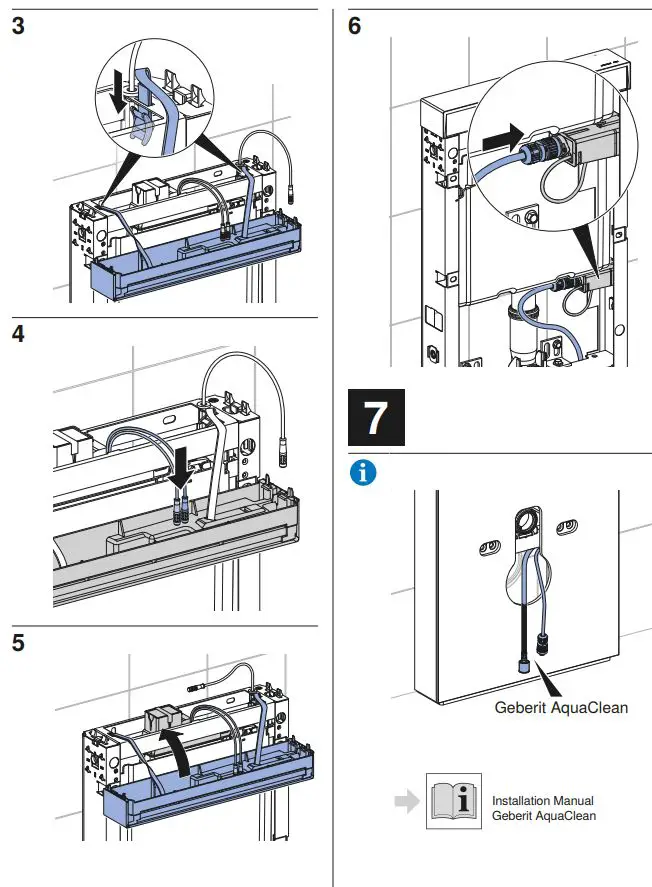 3

4

5

6

7

Geberit AquaClean

Installation Manual
Geberit AquaClean