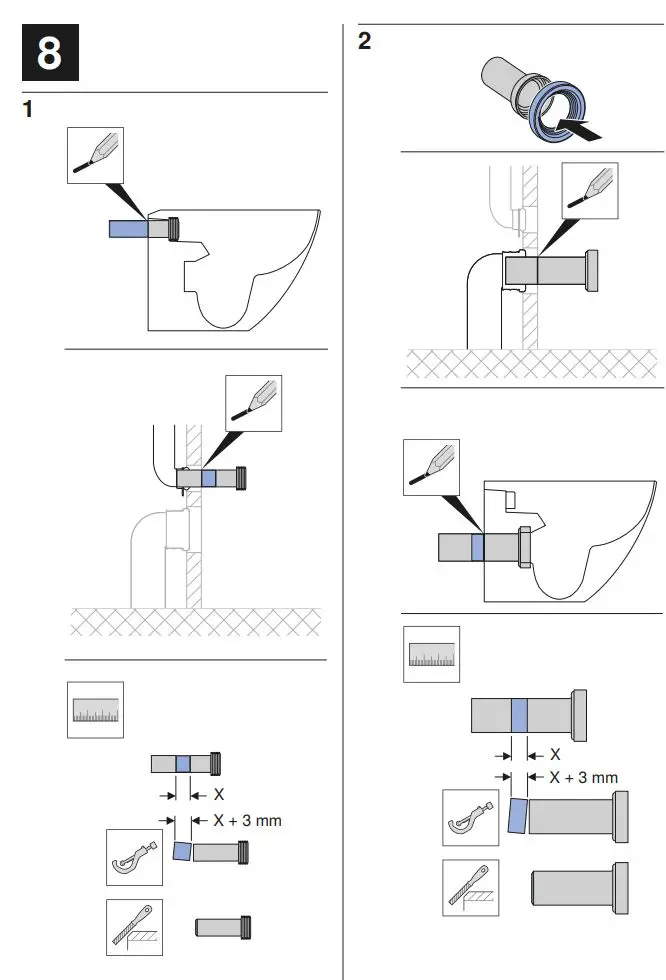 8

1

X

X + 3 mm

2

X

X + 3 mm