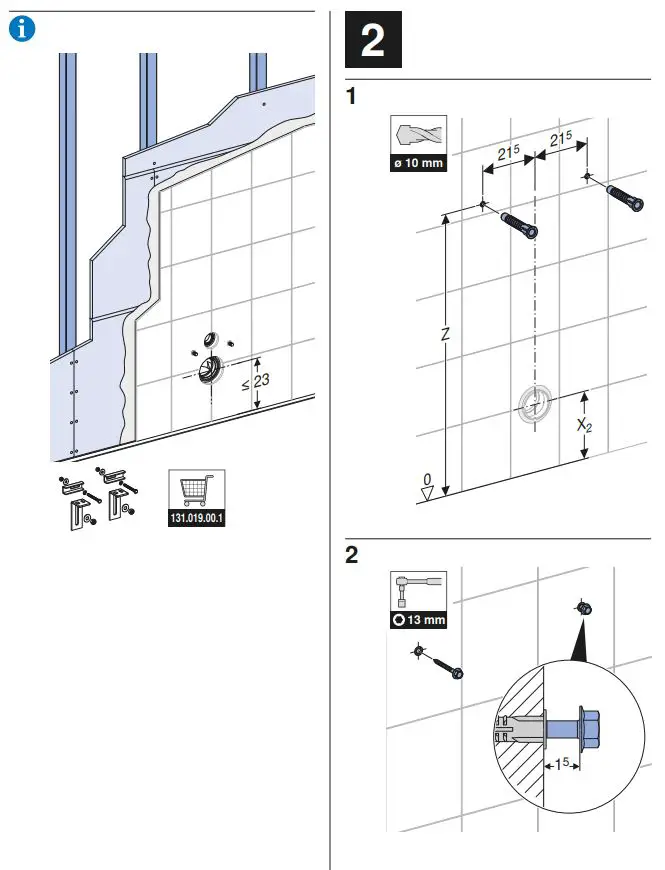 ≤ 23

131.019.00.1

2

1

ø 10 mm

$21^5$

$21^5$

Z

$X_2$

0

2

13 mm

$1^5$