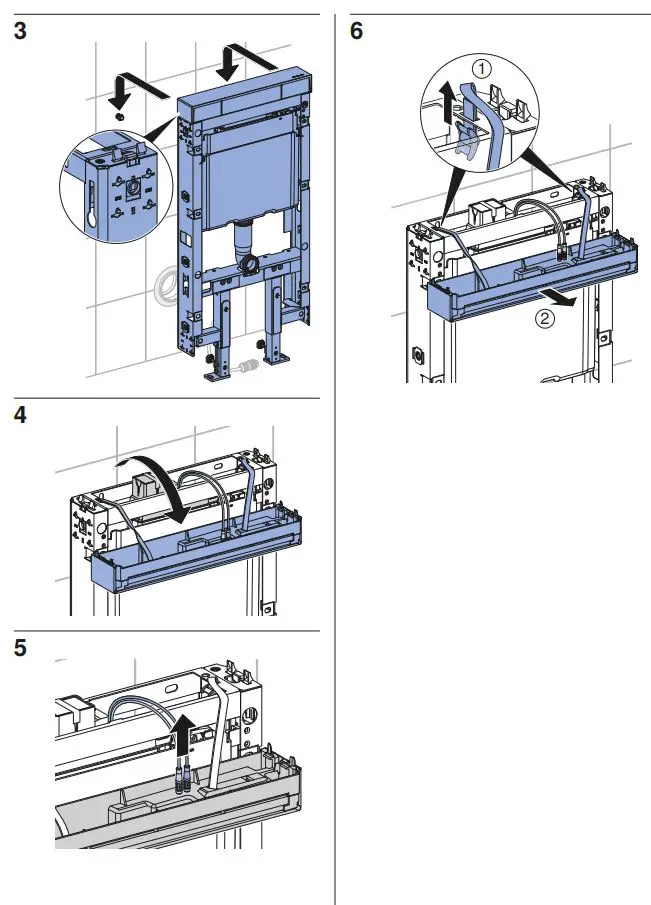 3

4

5

6

①

②