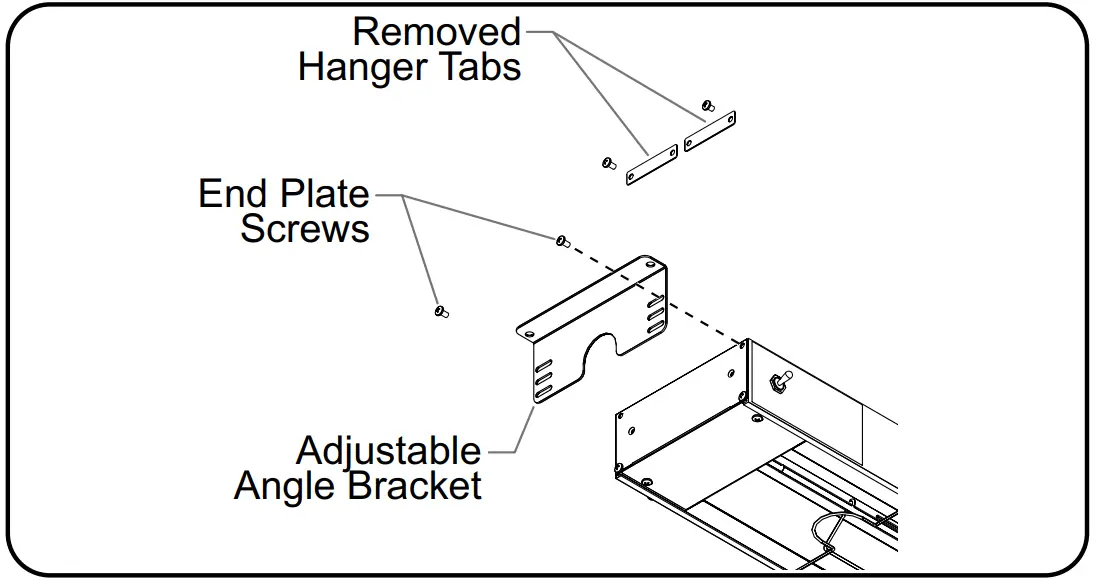 Removed
Hanger Tabs

End Plate
Screws

Adjustable
Angle Bracket