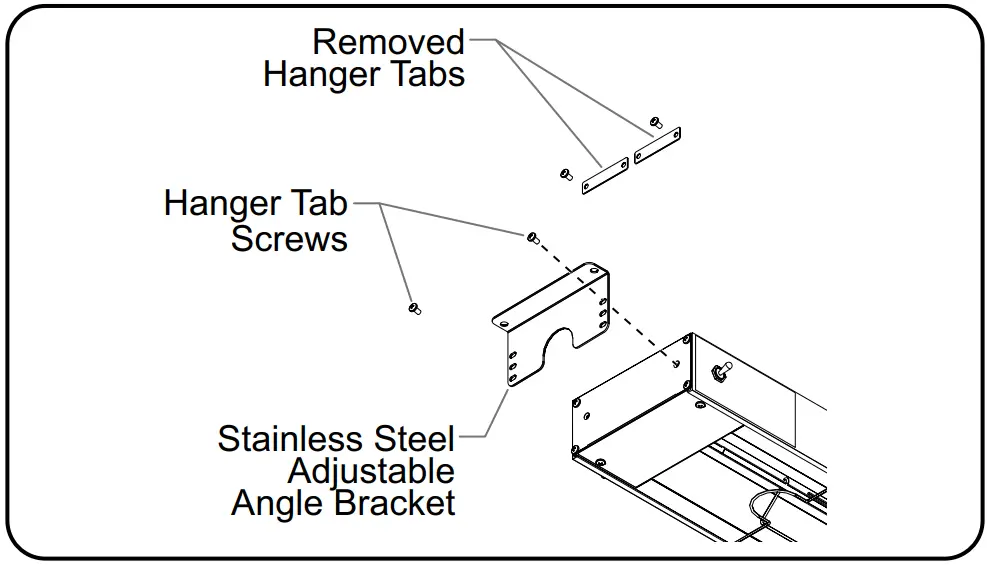 Removed Hanger Tabs

Hanger Tab Screws

Stainless Steel Adjustable Angle Bracket