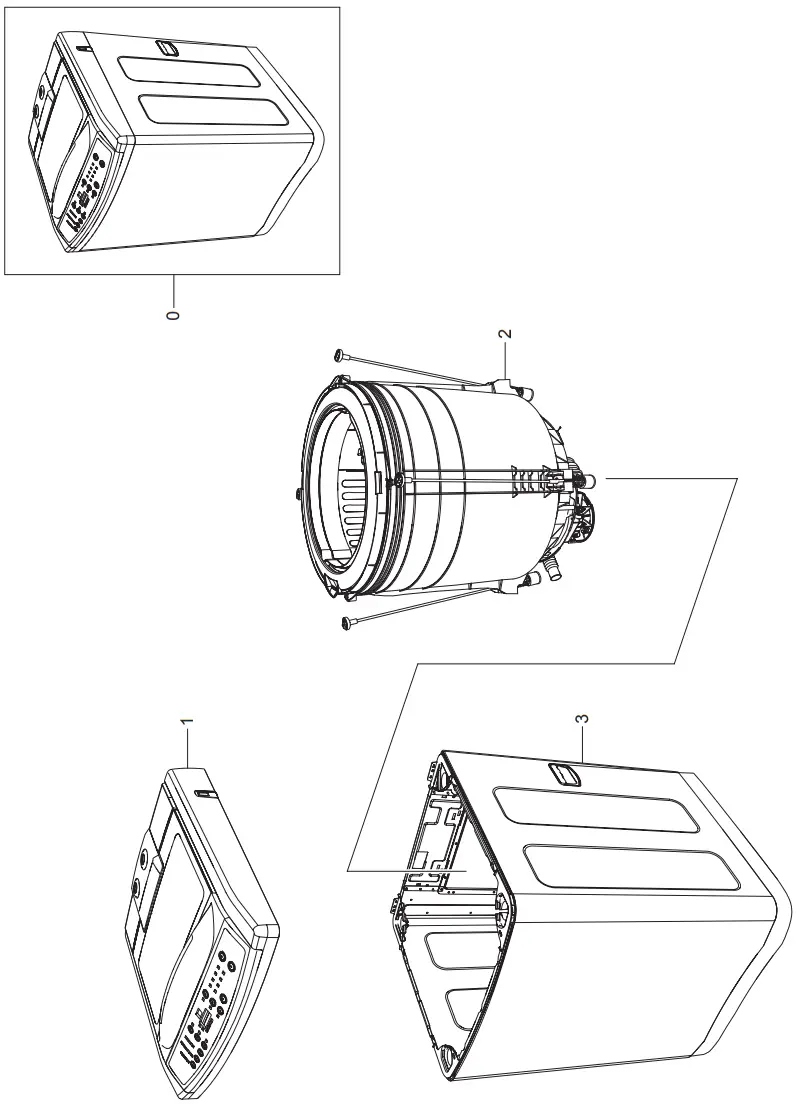 0

2

1

3