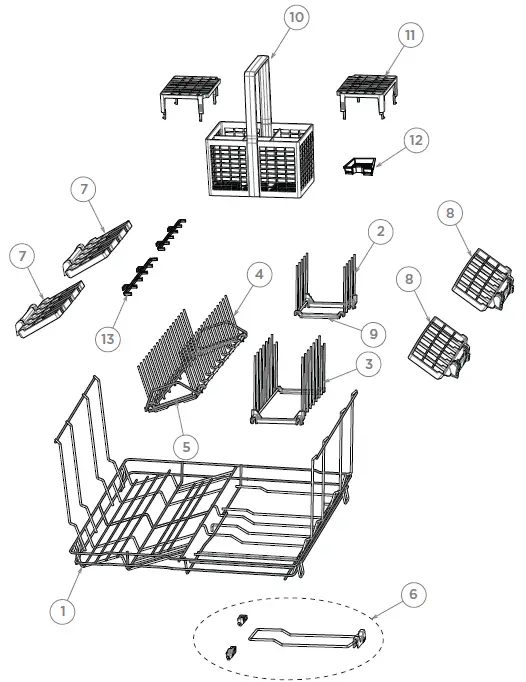 10
11
12
7
7
8
2
8
4
13
9
3
5
1
6