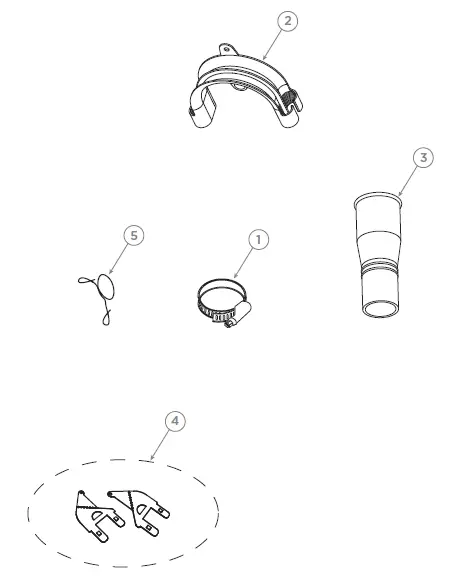 2

3

5

1

4