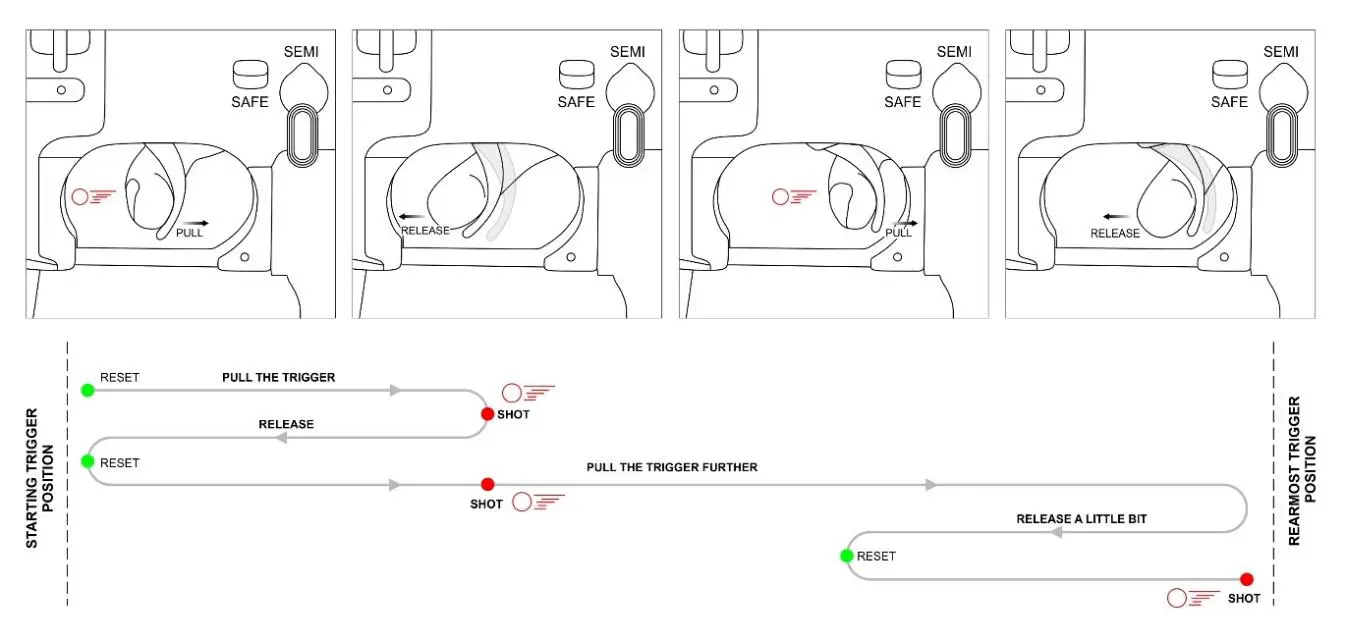 SEMI
SAFE
PULL

SEMI
SAFE
RELEASE

SEMI
SAFE
PULL

SEMI
SAFE
RELEASE

STARTING TRIGGER POSITION

RESET
PULL THE TRIGGER
SHOT
RELEASE
RESET
SHOT
PULL THE TRIGGER FURTHER
RELEASE A LITTLE BIT
RESET
SHOT

REARMOST TRIGGER POSITION