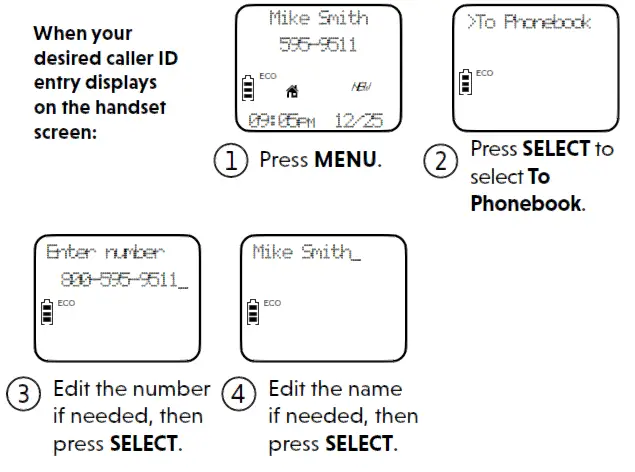 When your desired caller ID entry displays on the handset screen:

Mike Smith
595-9511
ECO
NEW
09:05PM 12/25

1 Press MENU.

>To Phonebook
ECO

2 Press SELECT to select To Phonebook.

Enter number
800-595-9511_
ECO

3 Edit the number if needed, then press SELECT.

Mike Smith_
ECO

4 Edit the name if needed, then press SELECT.