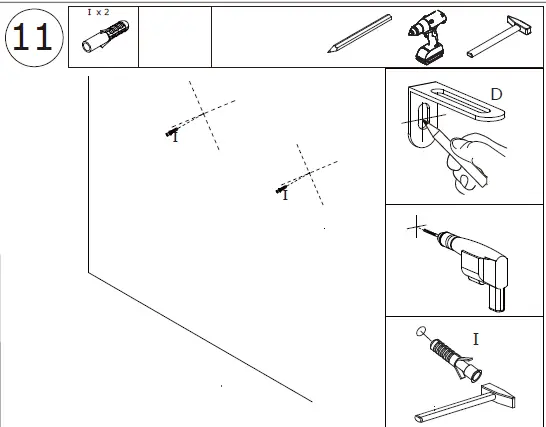 11

I x 2

I

I

D

I