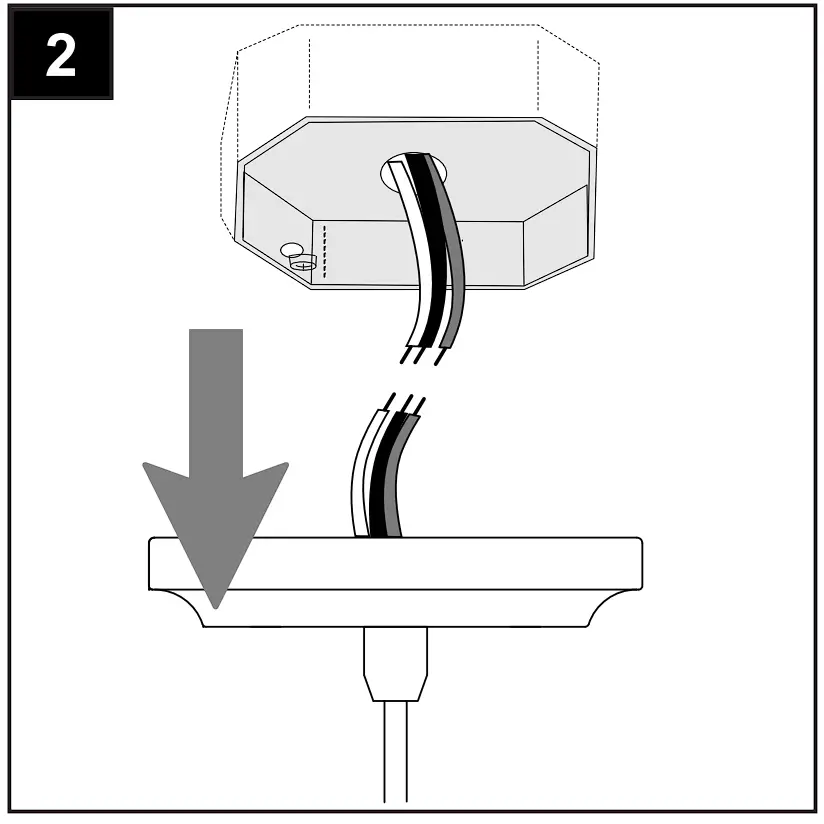 2