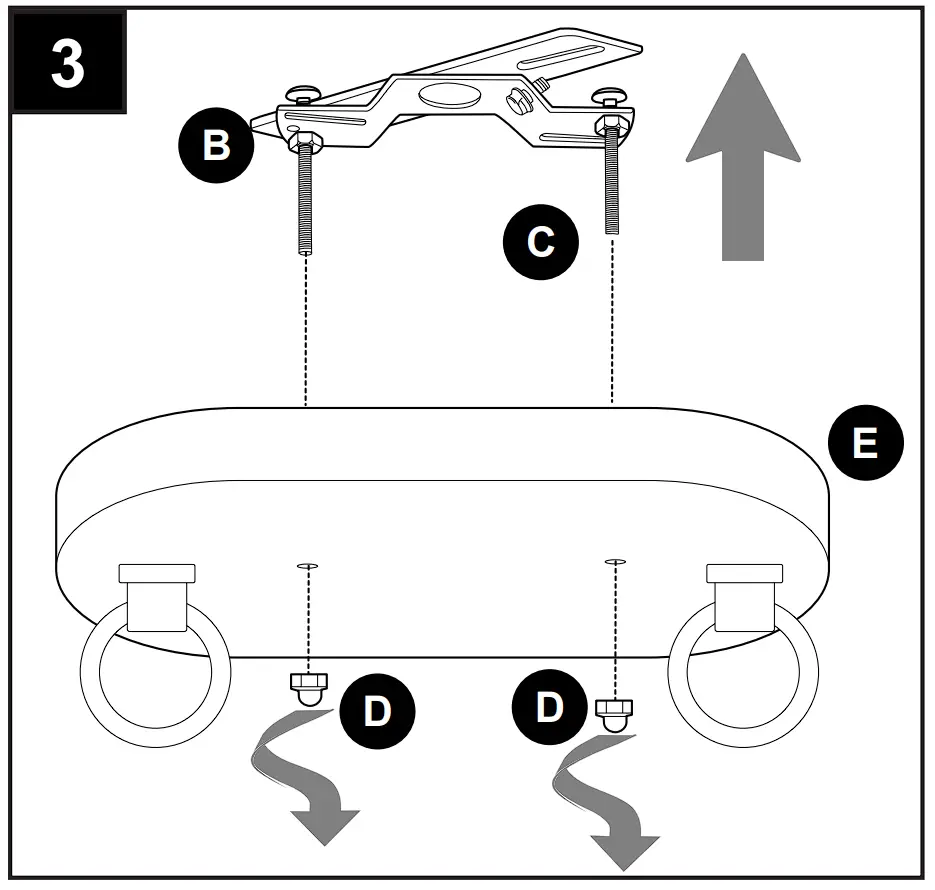 3

B

C

E

D

D