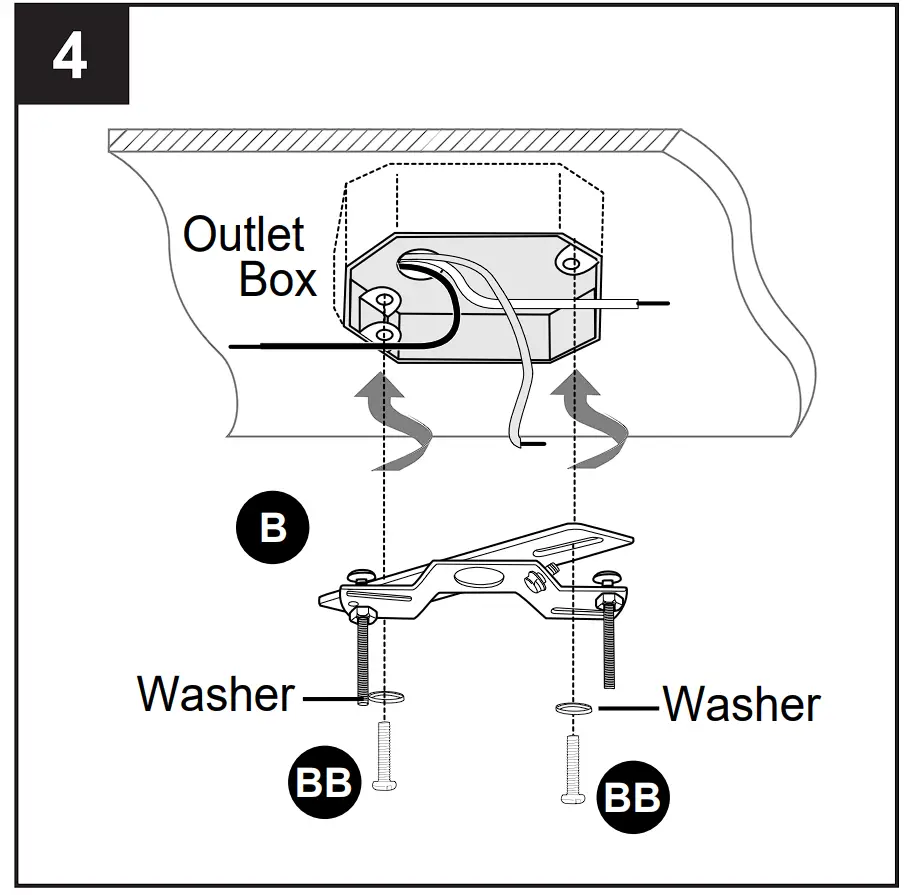 4

Outlet Box

B

Washer

Washer

BB

BB