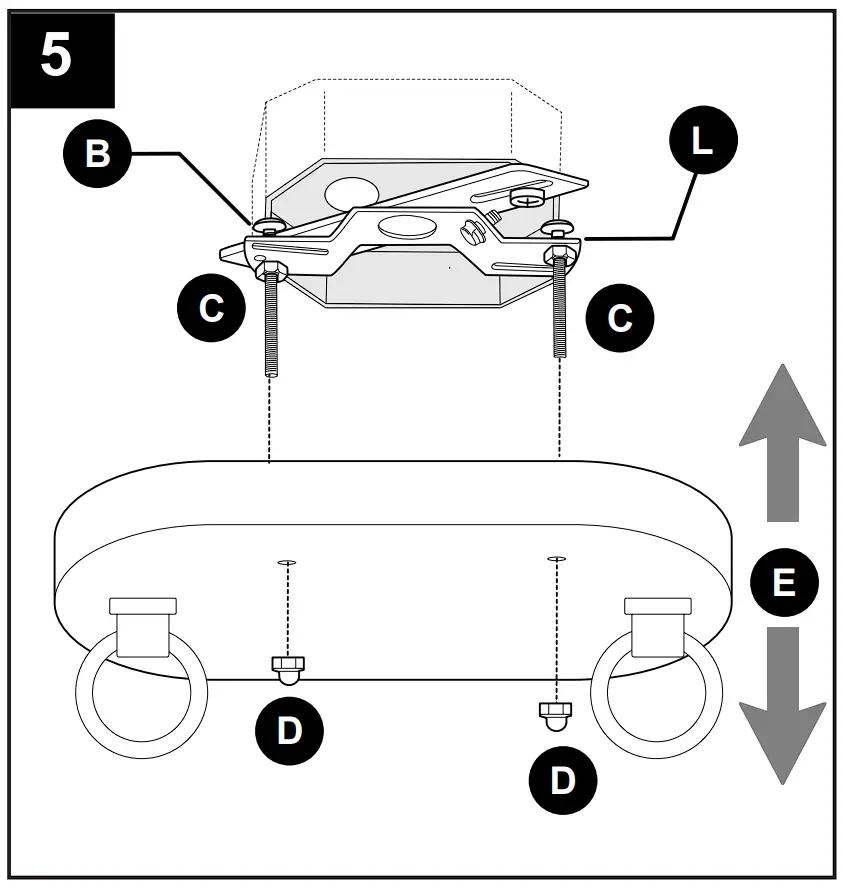 5

B

L

C

C

E

D

D