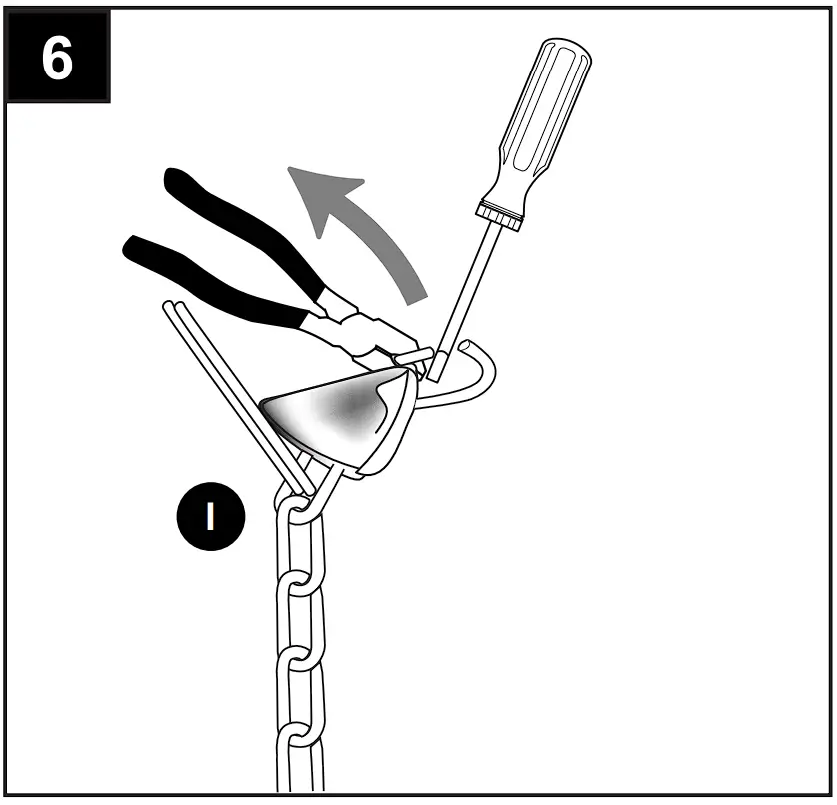 6

I